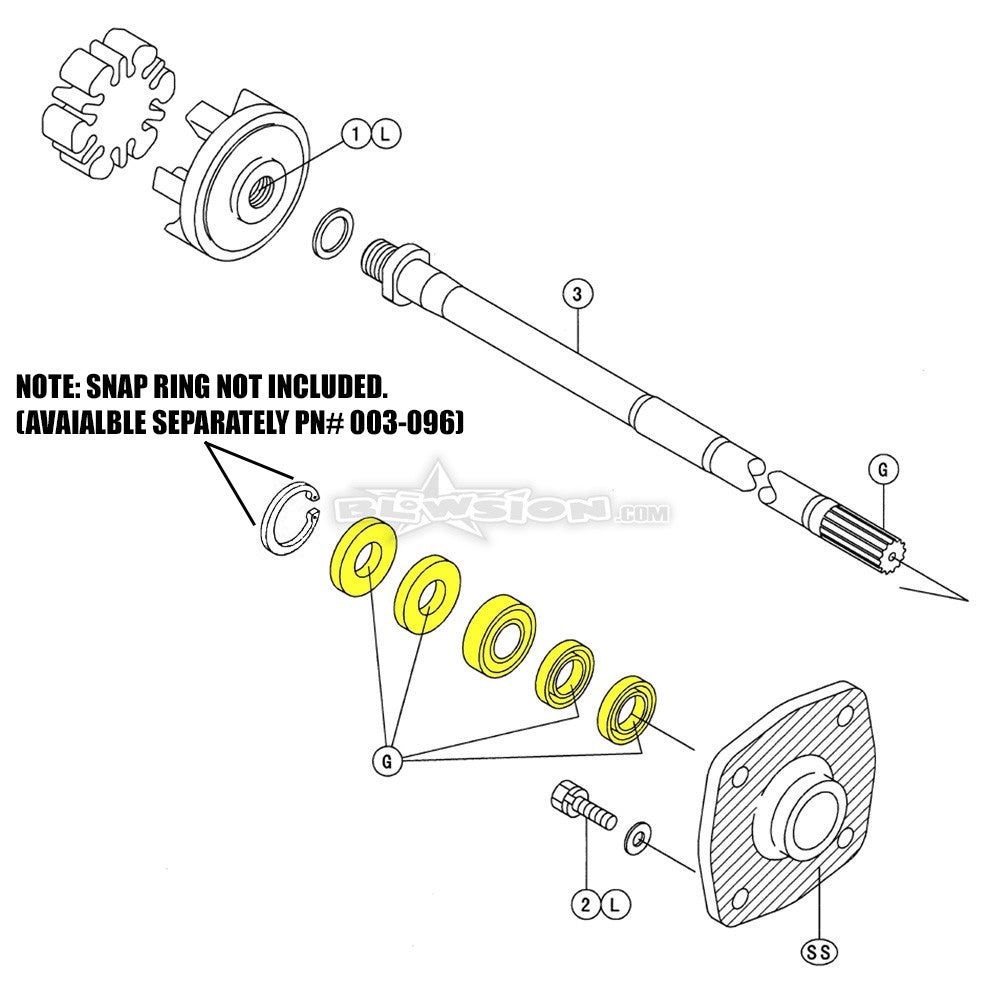 1 L

3

NOTE: SNAP RING NOT INCLUDED.
(AVAIALBLE SEPARATELY PN# 003-096)

BLOWSION.com

G

G

2 L

SS